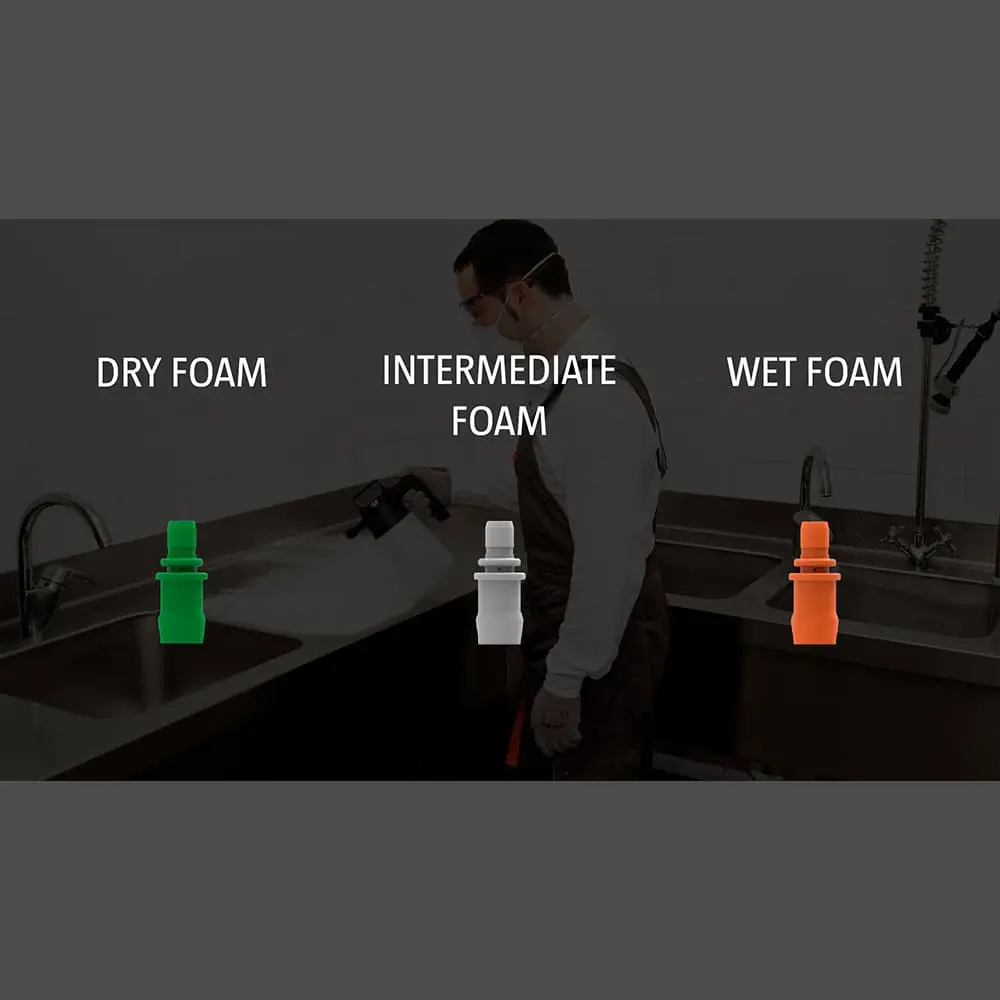 DRY FOAM

INTERMEDIATE FOAM

WET FOAM