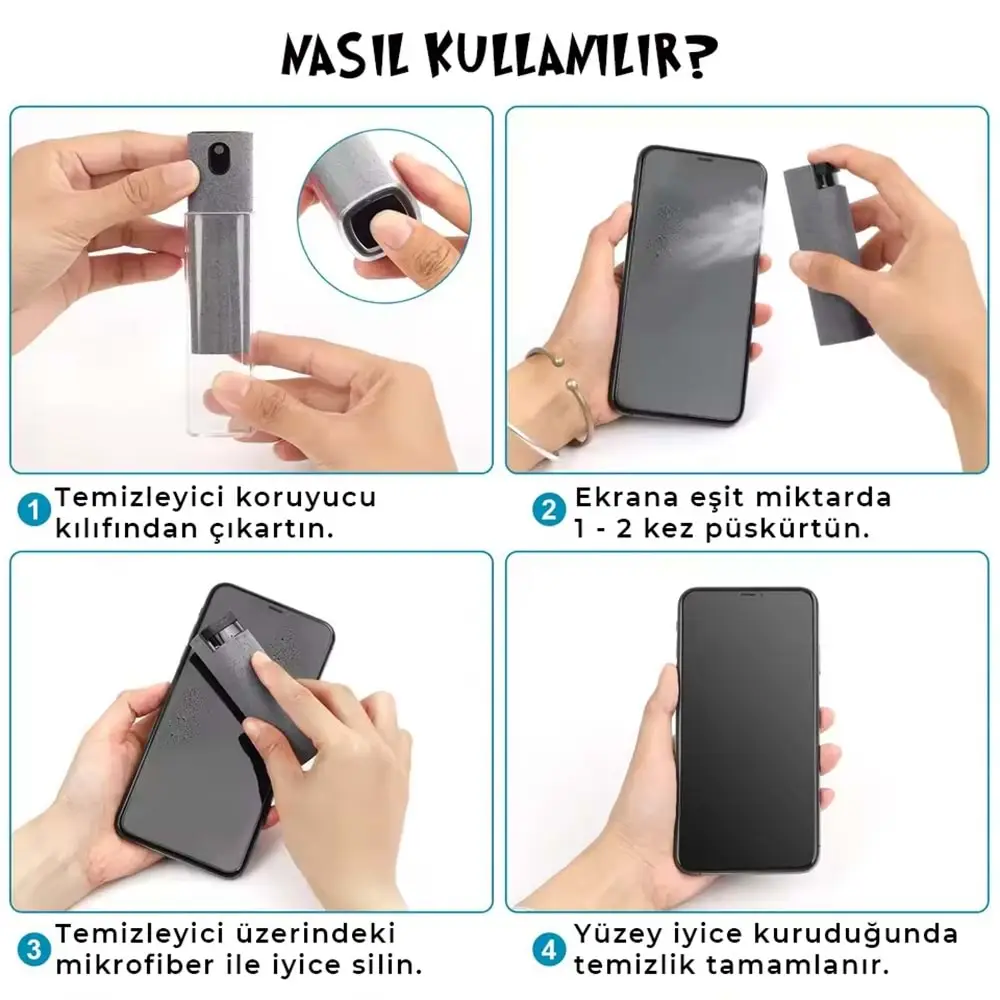 NASIL KULLANILIR?

1 Temizleyici koruyucu kılıfından çıkartın.

2 Ekrana eşit miktarda 1 - 2 kez püskürtün.

3 Temizleyici üzerindeki mikrofiber ile iyice silin.

4 Yüzey iyice kuruduğunda temizlik tamamlanır.