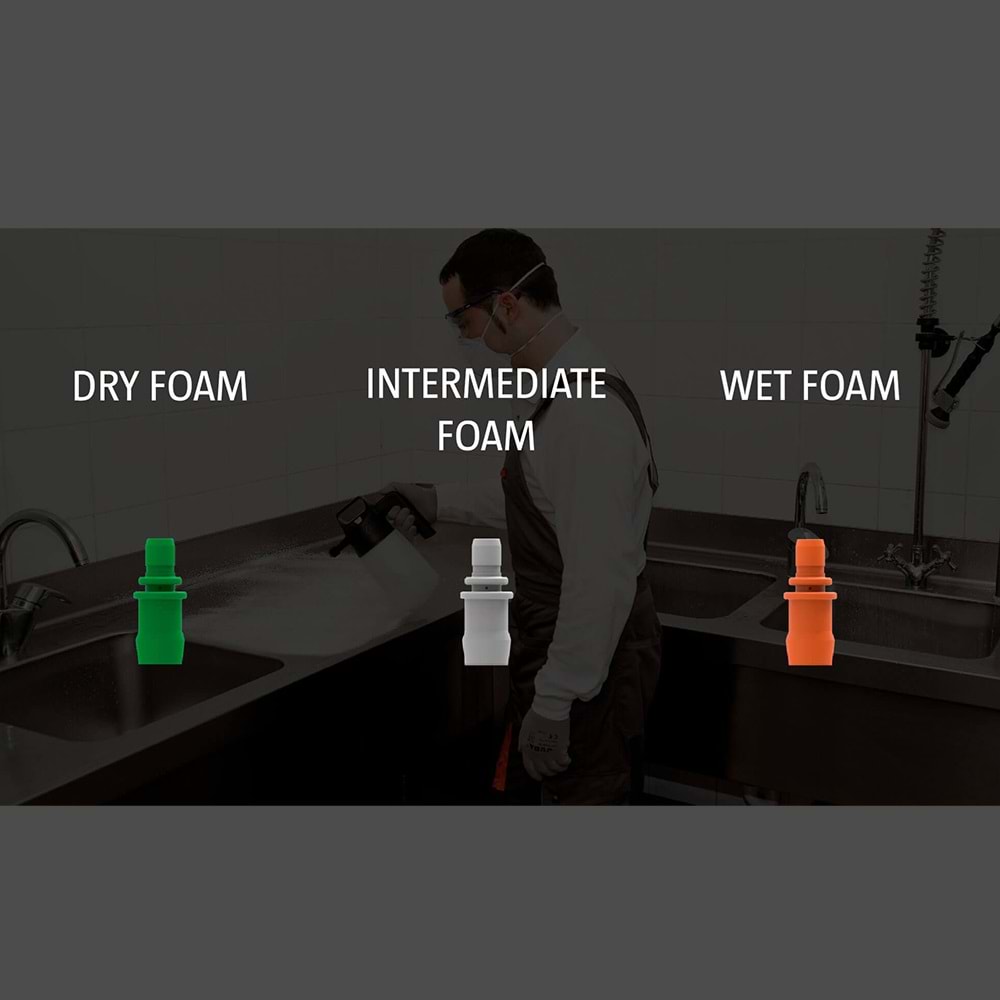 DRY FOAM

INTERMEDIATE FOAM

WET FOAM